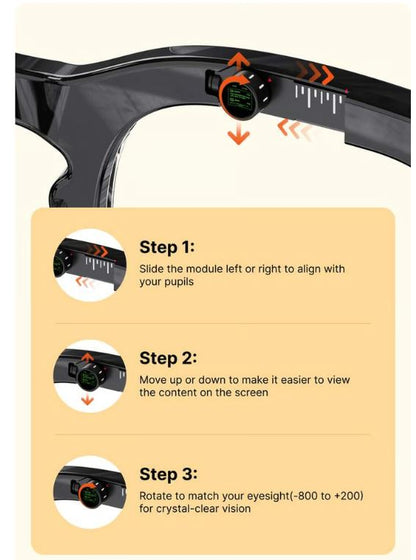 Step 1:
Slide the module left or right to align with your pupils

Step 2:
Move up or down to make it easier to view the content on the screen

Step 3:
Rotate to match your eyesight(-800 to +200) for crystal-clear vision